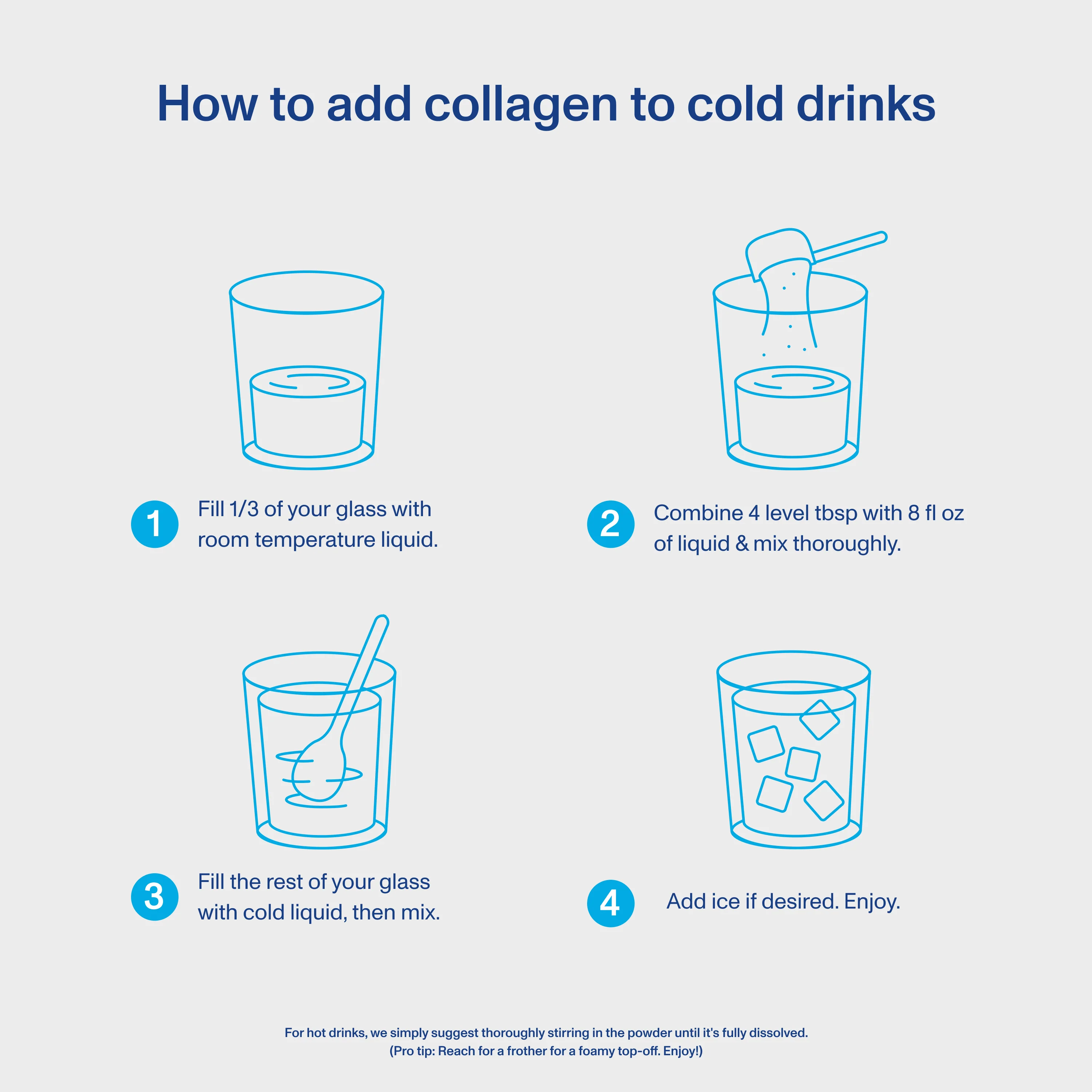 How to add collagen to cold drinks

1 Fill 1/3 of your glass with room temperature liquid.

2 Combine 4 level tbsp with 8 fl oz of liquid & mix thoroughly.

3 Fill the rest of your glass with cold liquid, then mix.

4 Add ice if desired. Enjoy.

For hot drinks, we simply suggest thoroughly stirring in the powder until it's fully dissolved.
(Pro tip: Reach for a frother for a foamy top-off. Enjoy!)