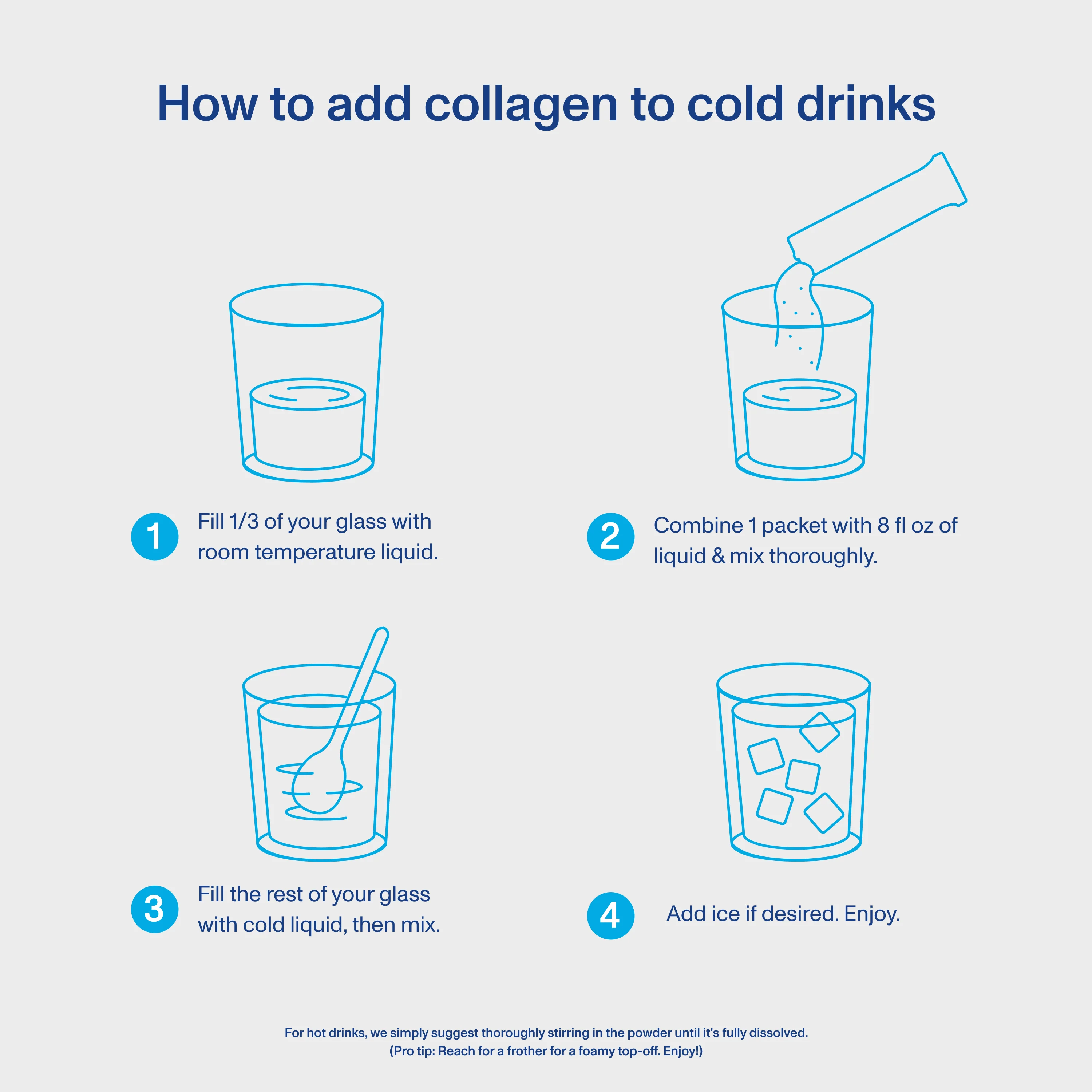 How to add collagen to cold drinks

1 Fill 1/3 of your glass with room temperature liquid.

2 Combine 1 packet with 8 fl oz of liquid & mix thoroughly.

3 Fill the rest of your glass with cold liquid, then mix.

4 Add ice if desired. Enjoy.

For hot drinks, we simply suggest thoroughly stirring in the powder until it's fully dissolved.
(Pro tip: Reach for a frother for a foamy top-off. Enjoy!)